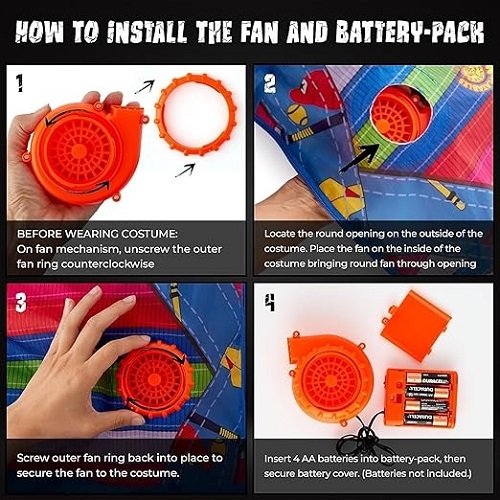 HOW TO INSTALL THE FAN AND BATTERY-PACK

1

BEFORE WEARING COSTUME:
On fan mechanism, unscrew the outer fan ring counterclockwise

2

Locate the round opening on the outside of the costume. Place the fan on the inside of the costume bringing round fan through opening

3

Screw outer fan ring back into place to secure the fan to the costume.

4

DURACELL
DURACELL
DURACELL
DURACELL

Insert 4 AA batteries into battery-pack, then secure battery cover. (Batteries not included.)